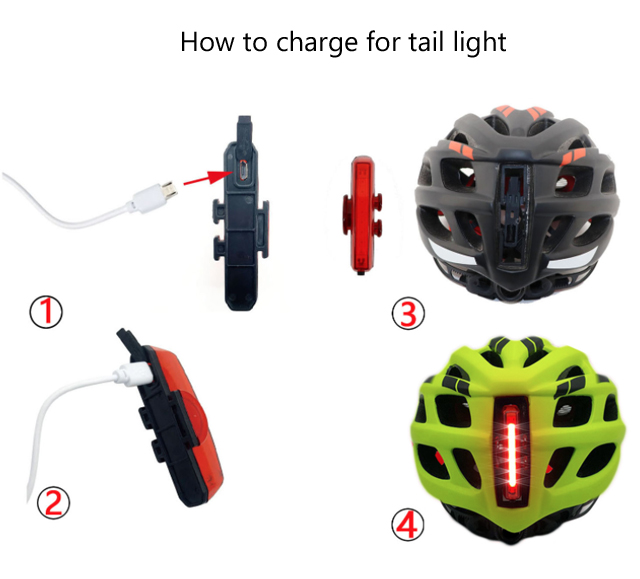 How to charge for tail light

①

③

②

④